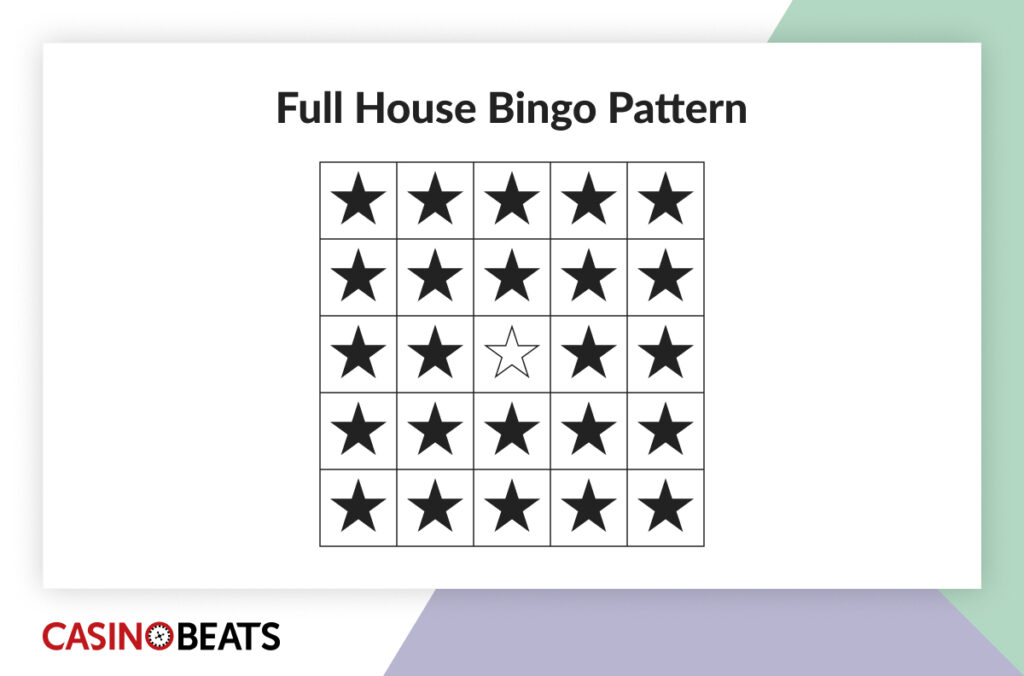 Full House Bingo Pattern

CASINOBEATS