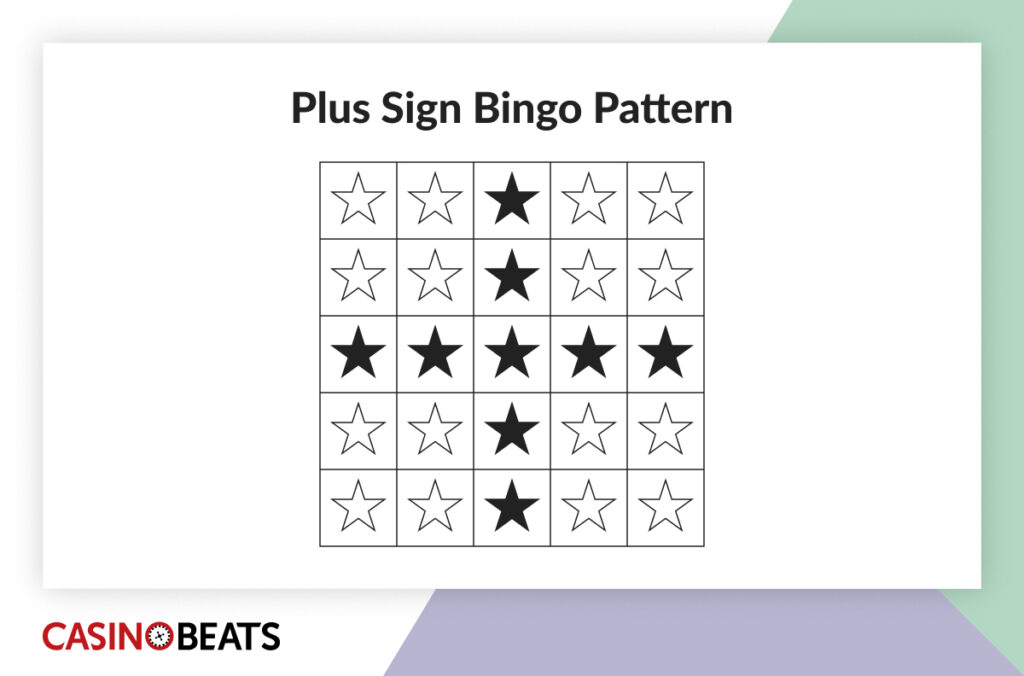 Plus Sign Bingo Pattern

CASINOBEATS