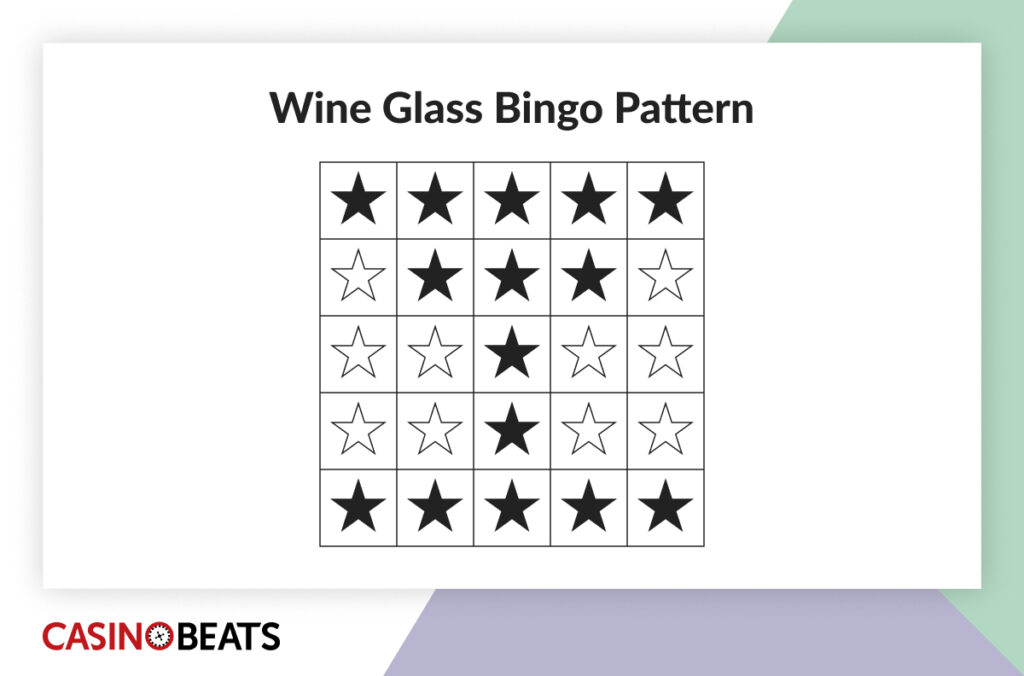 Wine Glass Bingo Pattern

CASINOBEATS