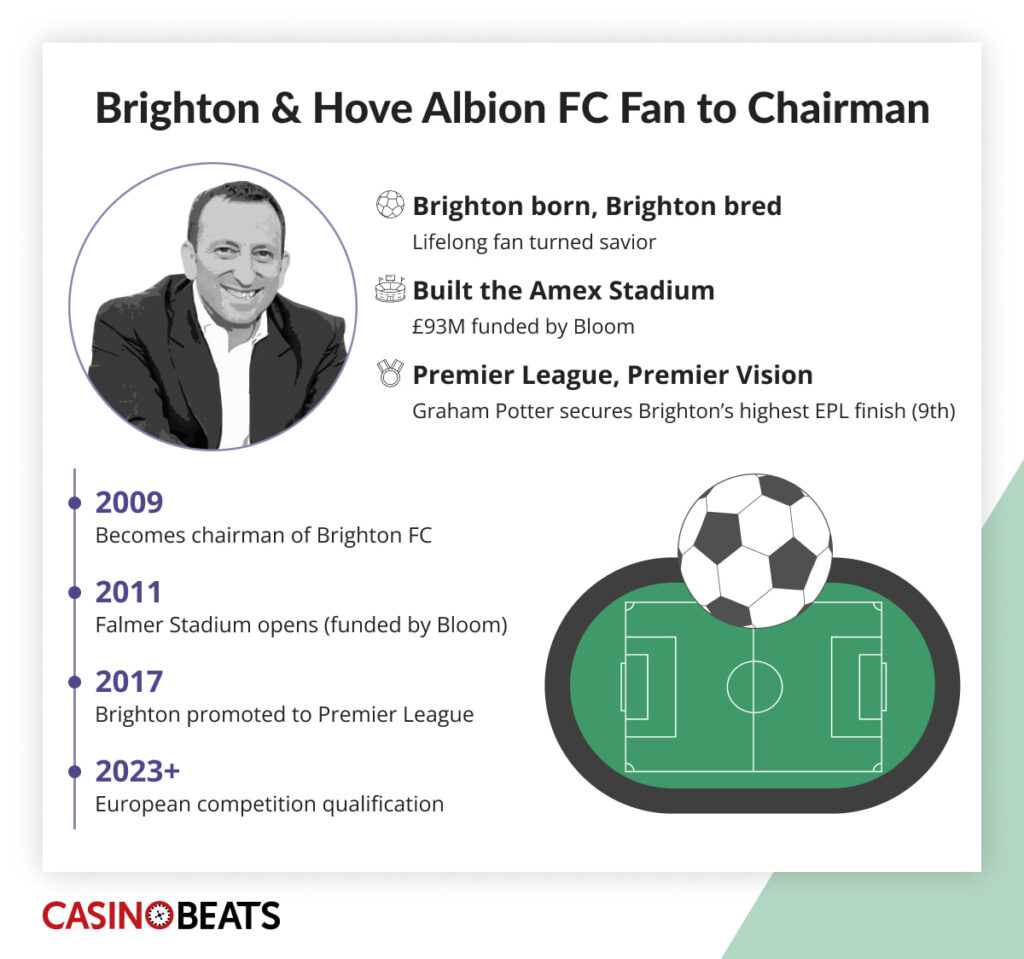 Brighton & Hove Albion FC Fan to Chairman

Brighton born, Brighton bred
Lifelong fan turned savior

Built the Amex Stadium
£93M funded by Bloom

Premier League, Premier Vision
Graham Potter secures Brighton's highest EPL finish (9th)

2009
Becomes chairman of Brighton FC

2011
Falmer Stadium opens (funded by Bloom)

2017
Brighton promoted to Premier League

2023+
European competition qualification

CASINOBEATS